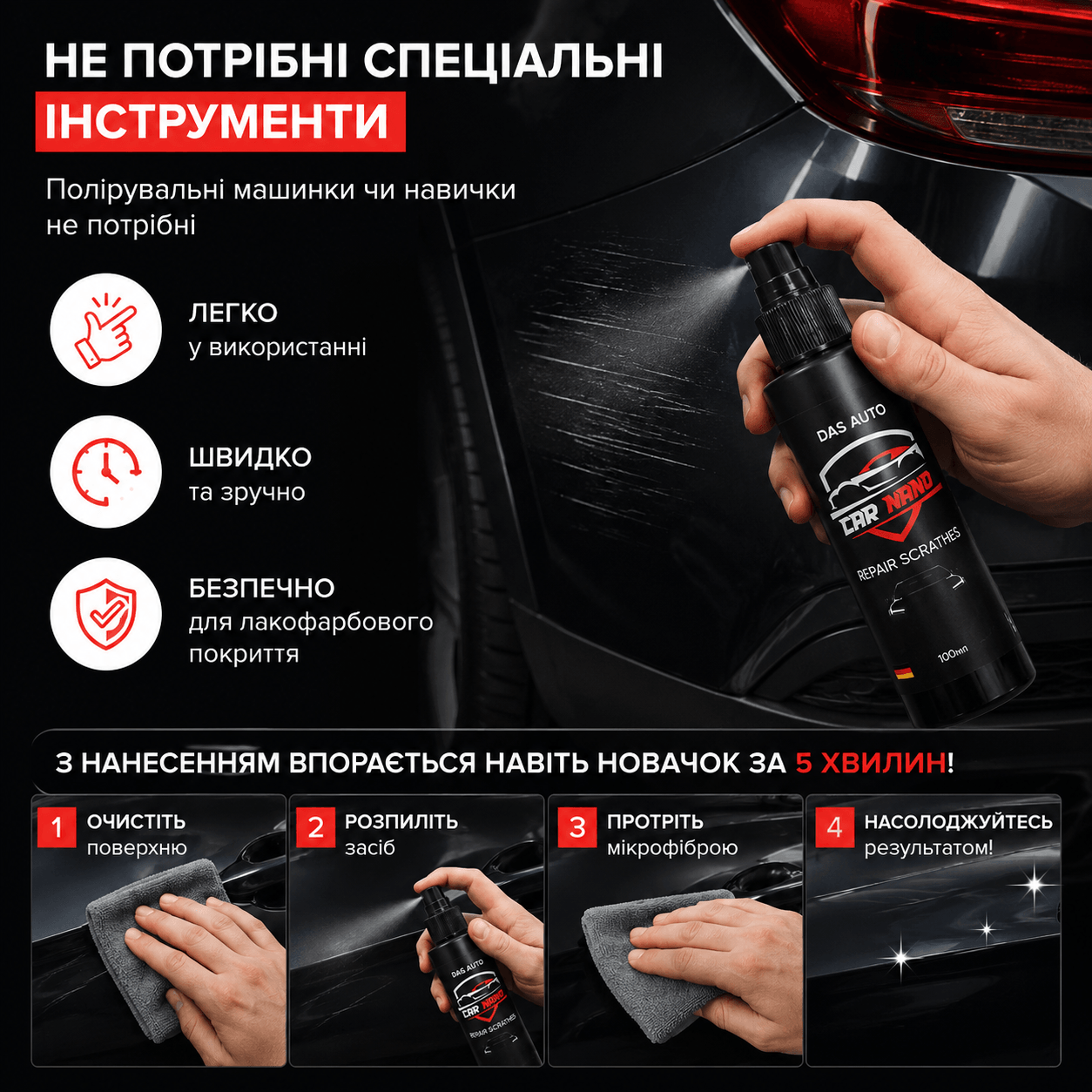 НЕ ПОТРІБНІ СПЕЦІАЛЬНІ ІНСТРУМЕНТИ

Полірувальні машинки чи навички не потрібні

ЛЕГКО
у використанні

ШВИДКО
та зручно

БЕЗПЕЧНО
для лакофарбового покриття

DAS AUTO
CAR NANO
REPAIR SCRATHES
100мл

З НАНЕСЕННЯМ ВПОРАЄТЬСЯ НАВІТЬ НОВАЧОК ЗА 5 ХВИЛИН!

1 ОЧИСТІТЬ поверхню

2 РОЗПИЛІТЬ засіб

DAS AUTO
CAR NANO
REPAIR SCRATHES

3 ПРОТРІТЬ мікрофіброю

4 НАСОЛОДЖУЙТЕСЬ результатом!